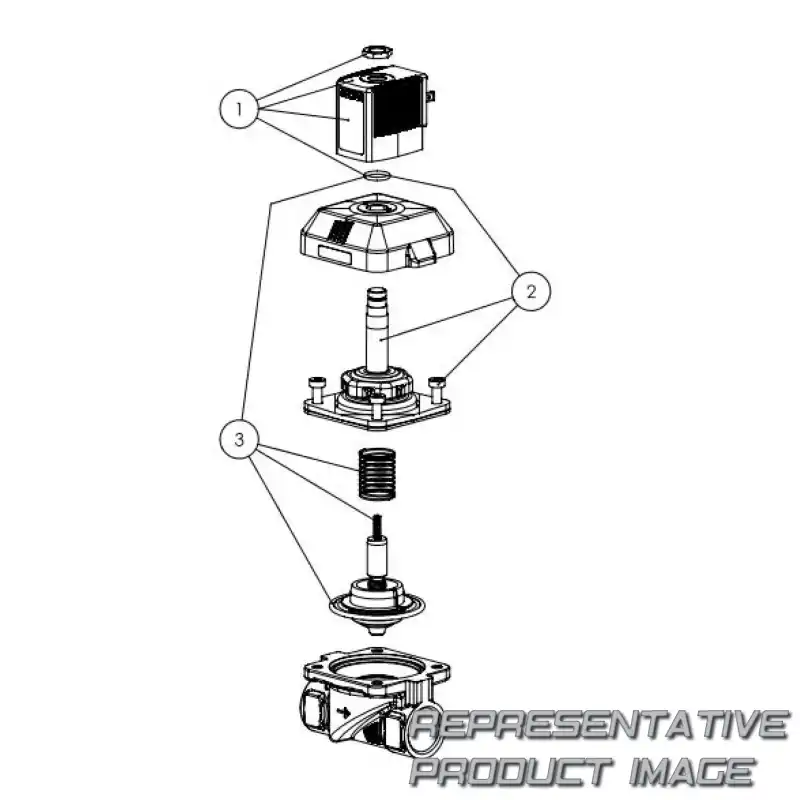 1

2

3

REPRESENTATIVE PRODUCT IMAGE