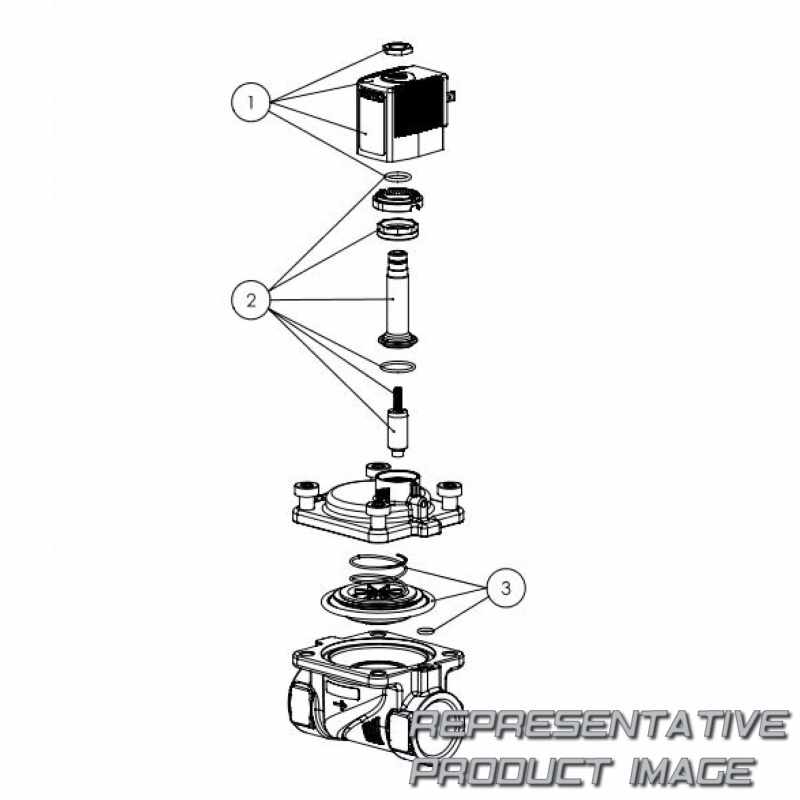 1

2

3

REPRESENTATIVE PRODUCT IMAGE