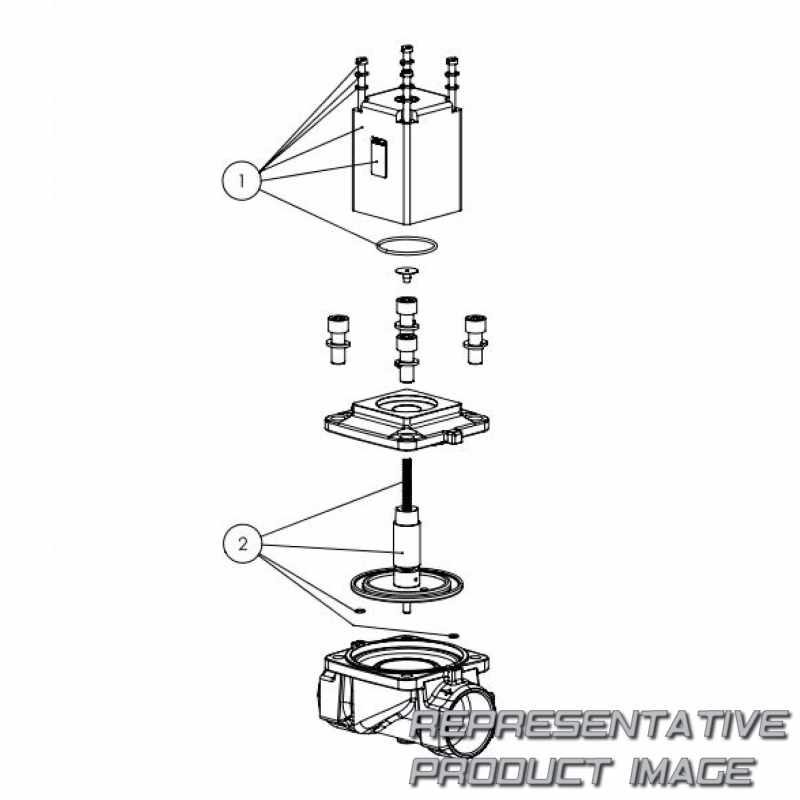 1

2

REPRESENTATIVE PRODUCT IMAGE