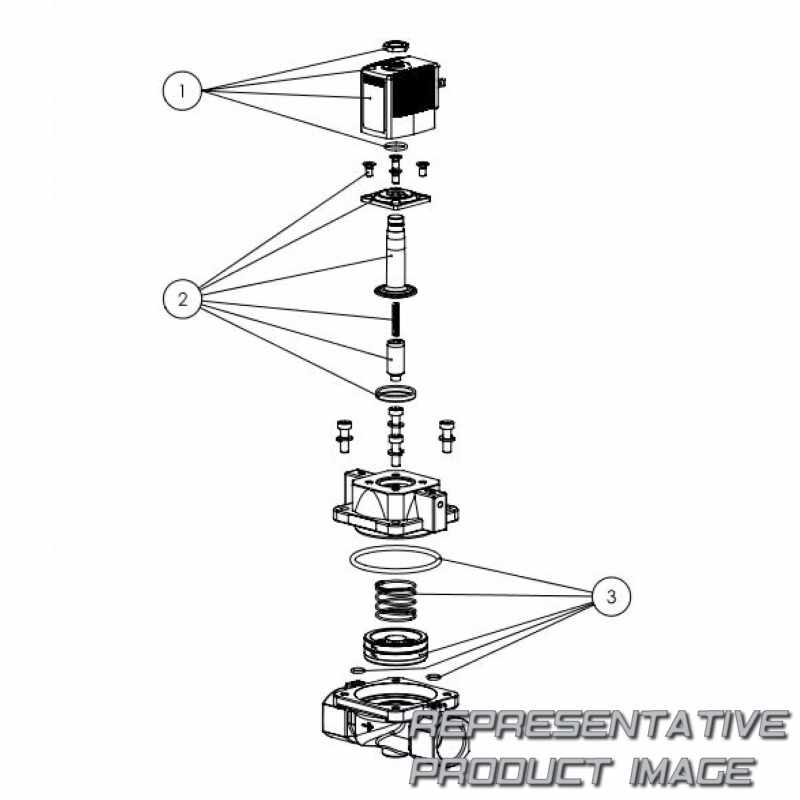 1

2

3

REPRESENTATIVE PRODUCT IMAGE