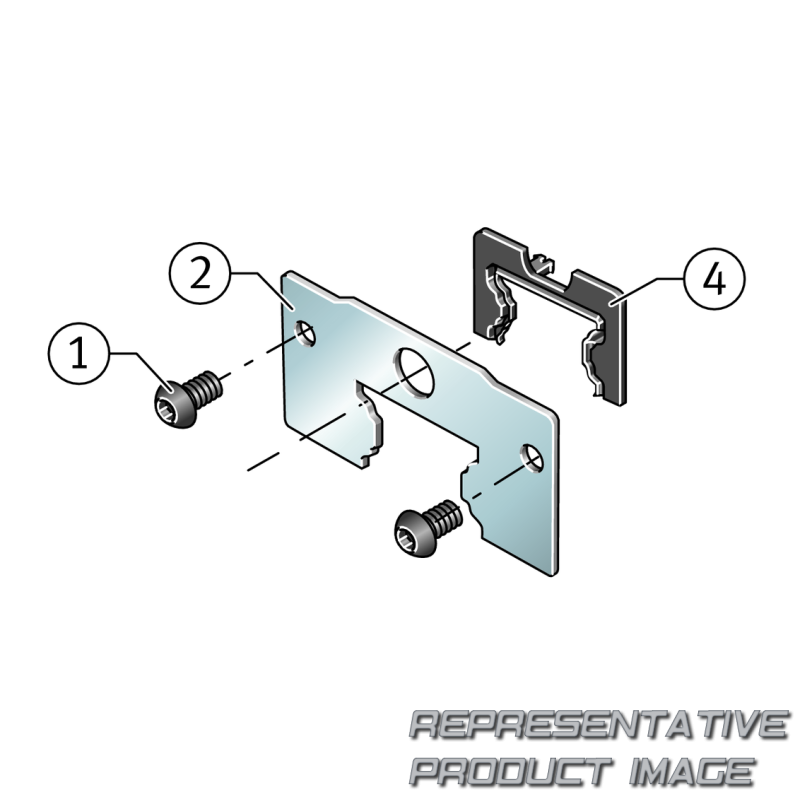 2

4

1

REPRESENTATIVE PRODUCT IMAGE